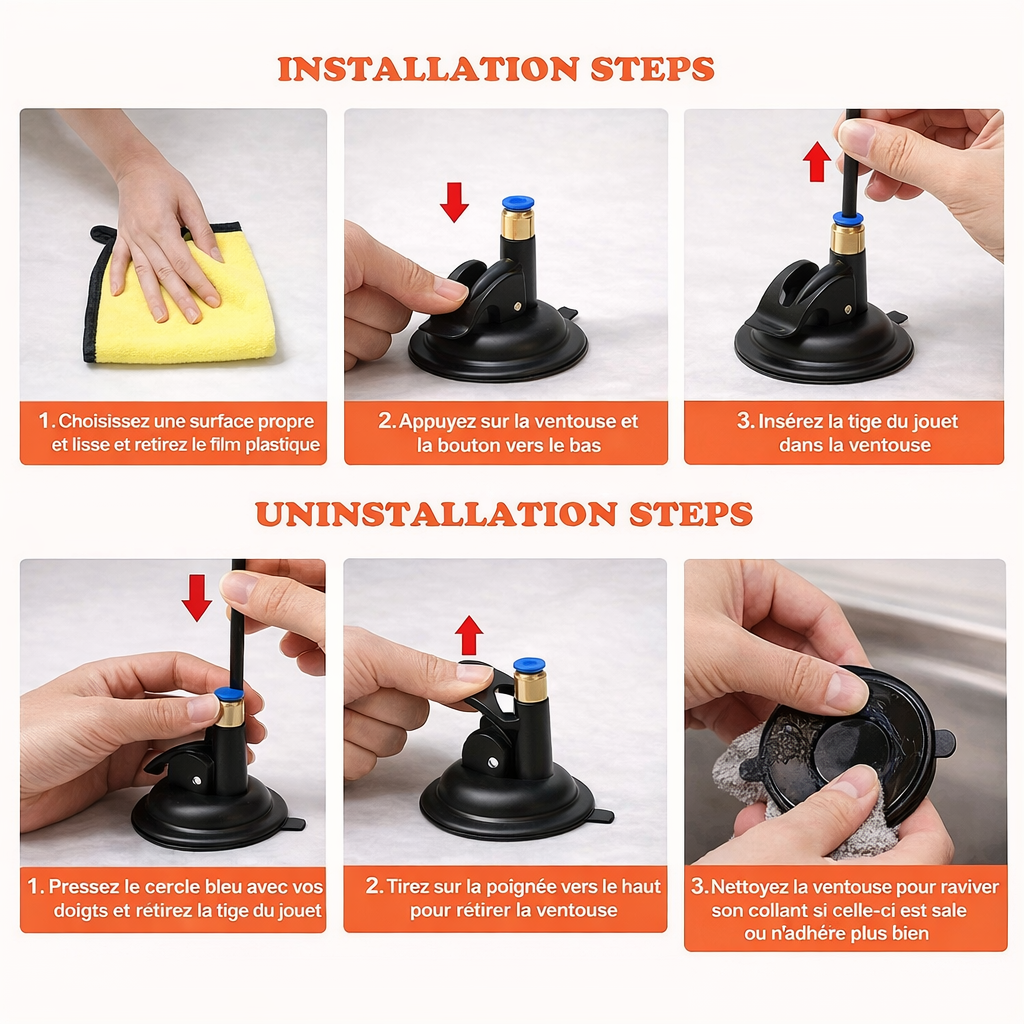 INSTALLATION STEPS

1. Choisissez une surface propre et lisse et retirez le film plastique

2. Appuyez sur la ventouse et la bouton vers le bas

3. Insérez la tige du jouet dans la ventouse

UNINSTALLATION STEPS

1. Pressez le cercle bleu avec vos doigts et rétirez la tige du jouet

2. Tirez sur la poignée vers le haut pour rétirer la ventouse

3. Nettoyez la ventouse pour raviver son collant si celle-ci est sale ou n'adhère plus bien